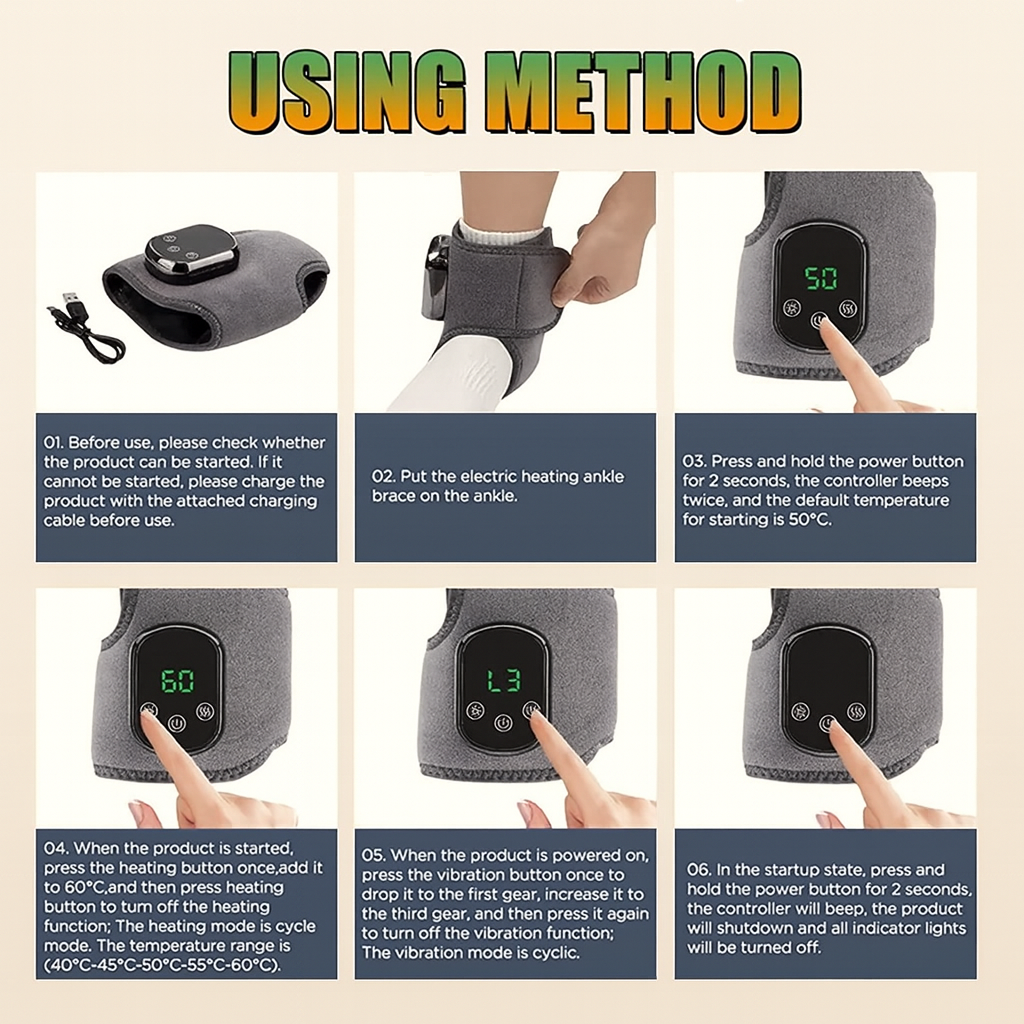 USING METHOD

50

01. Before use, please check whether the product can be started. If it cannot be started, please charge the product with the attached charging cable before use.

02. Put the electric heating ankle brace on the ankle.

03. Press and hold the power button for 2 seconds, the controller beeps twice, and the default temperature for starting is 50°C.

60

L3

04. When the product is started, press the heating button once,add it to 60°C,and then press heating button to turn off the heating function; The heating mode is cycle mode. The temperature range is (40°C-45°C-50°C-55°C-60°C).

05. When the product is powered on, press the vibration button once to drop it to the first gear, increase it to the third gear, and then press it again to turn off the vibration function; The vibration mode is cyclic.

06. In the startup state, press and hold the power button for 2 seconds, the controller will beep, the product will shutdown and all indicator lights will be turned off.